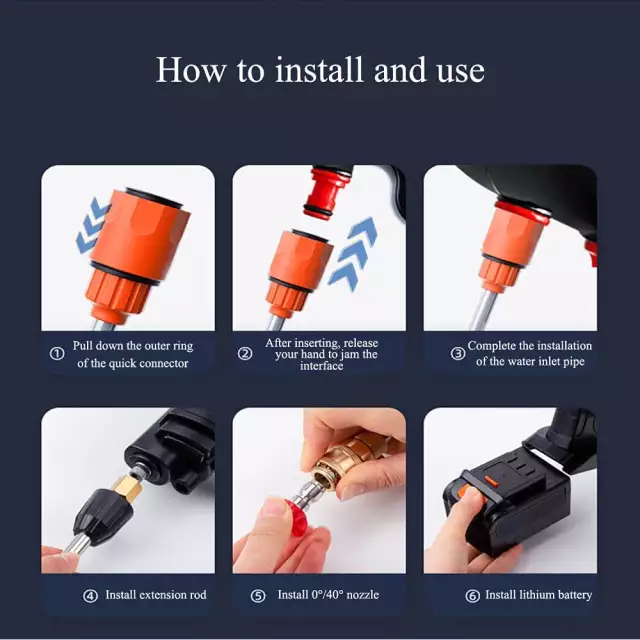 How to install and use

① Pull down the outer ring of the quick connector

② After inserting, release your hand to jam the interface

③ Complete the installation of the water inlet pipe

④ Install extension rod

⑤ Install 0°/40° nozzle

⑥ Install lithium battery